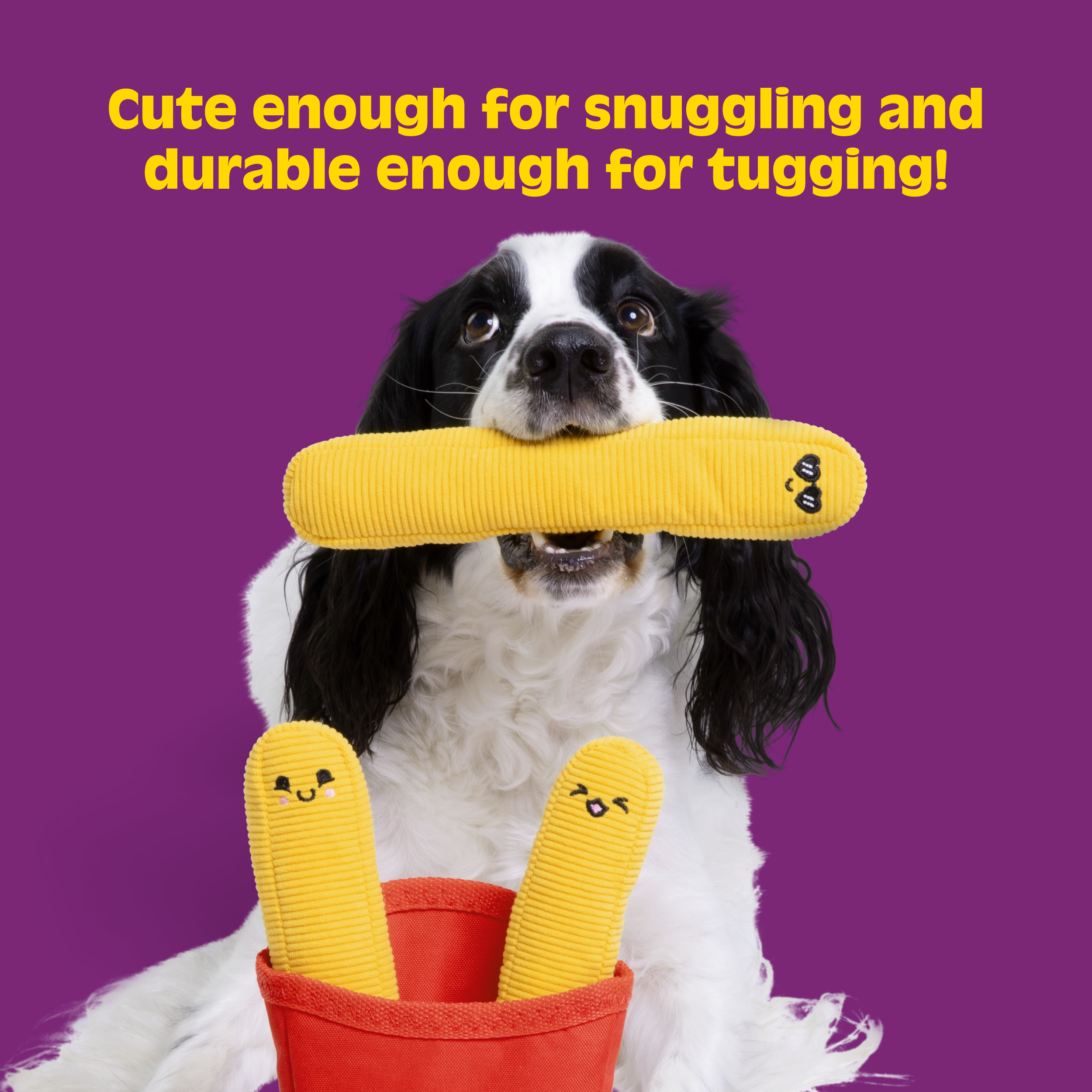 Cute enough for snuggling and durable enough for tugging!