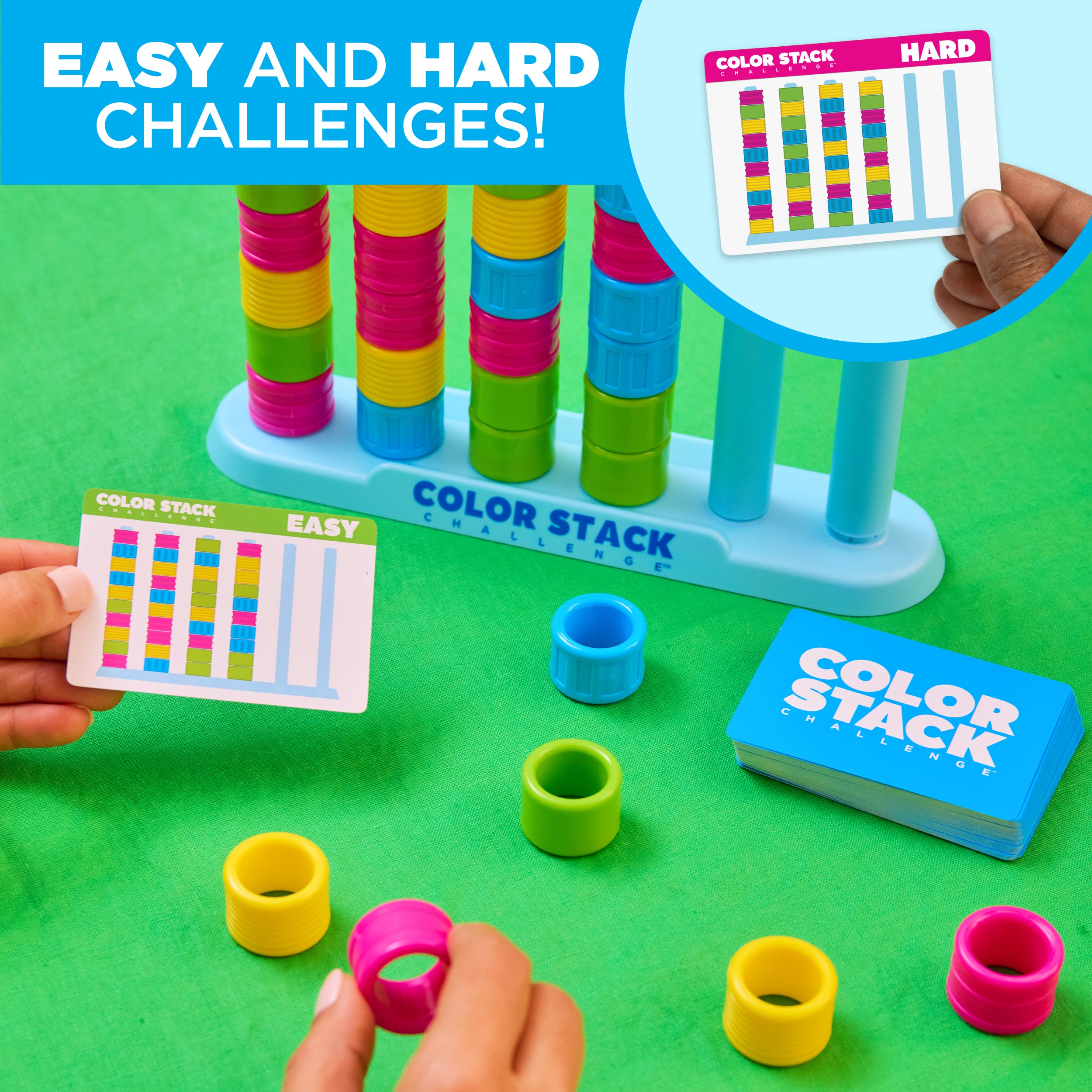 EASY AND HARD CHALLENGES!

COLOR STACK CHALLENGE™ HARD

COLOR STACK CHALLENGE™

COLOR STACK CHALLENGE™ EASY

COLOR STACK CHALLENGE™