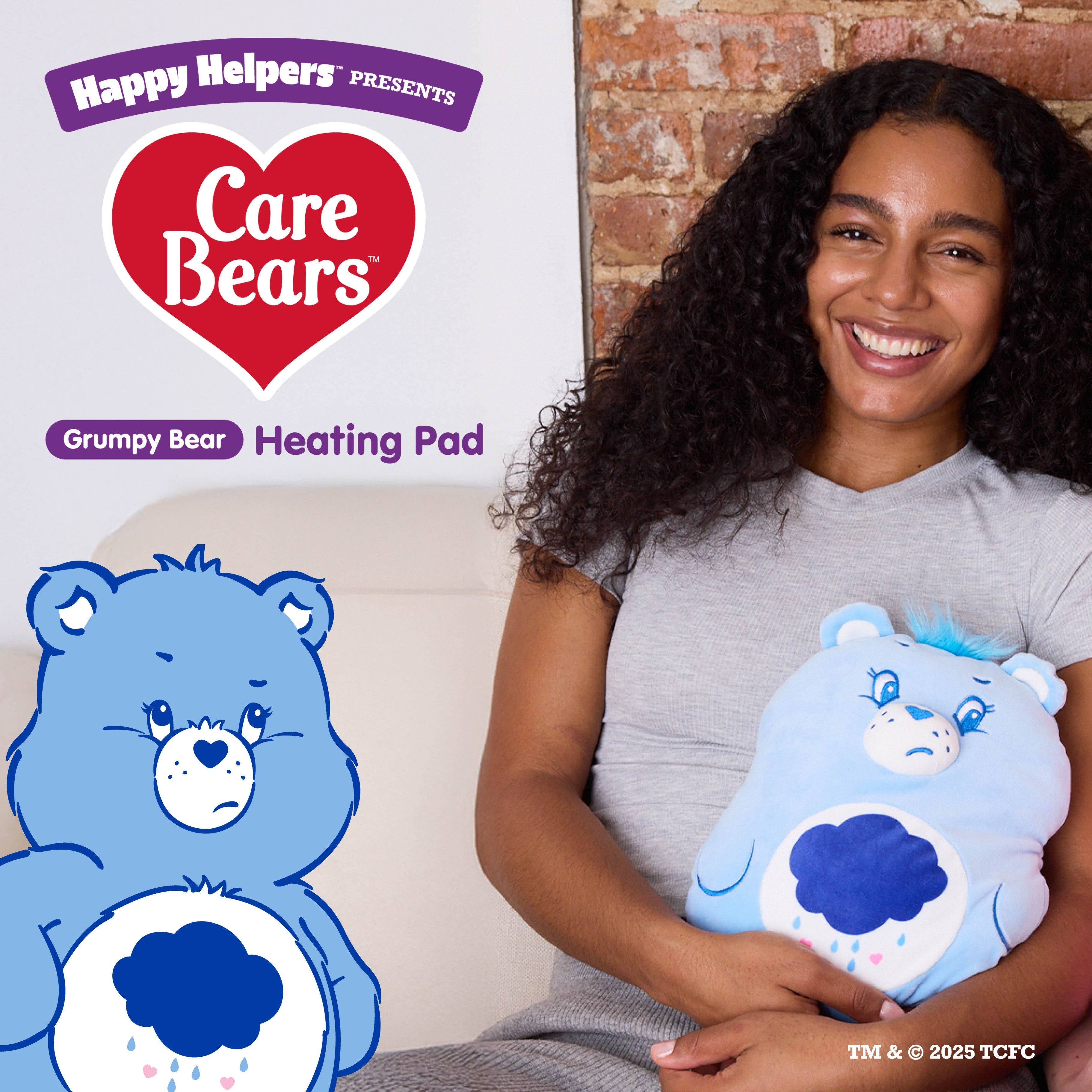 Happy Helpers™ PRESENTS

Care Bears™

Grumpy Bear Heating Pad

TM & © 2025 TCFC