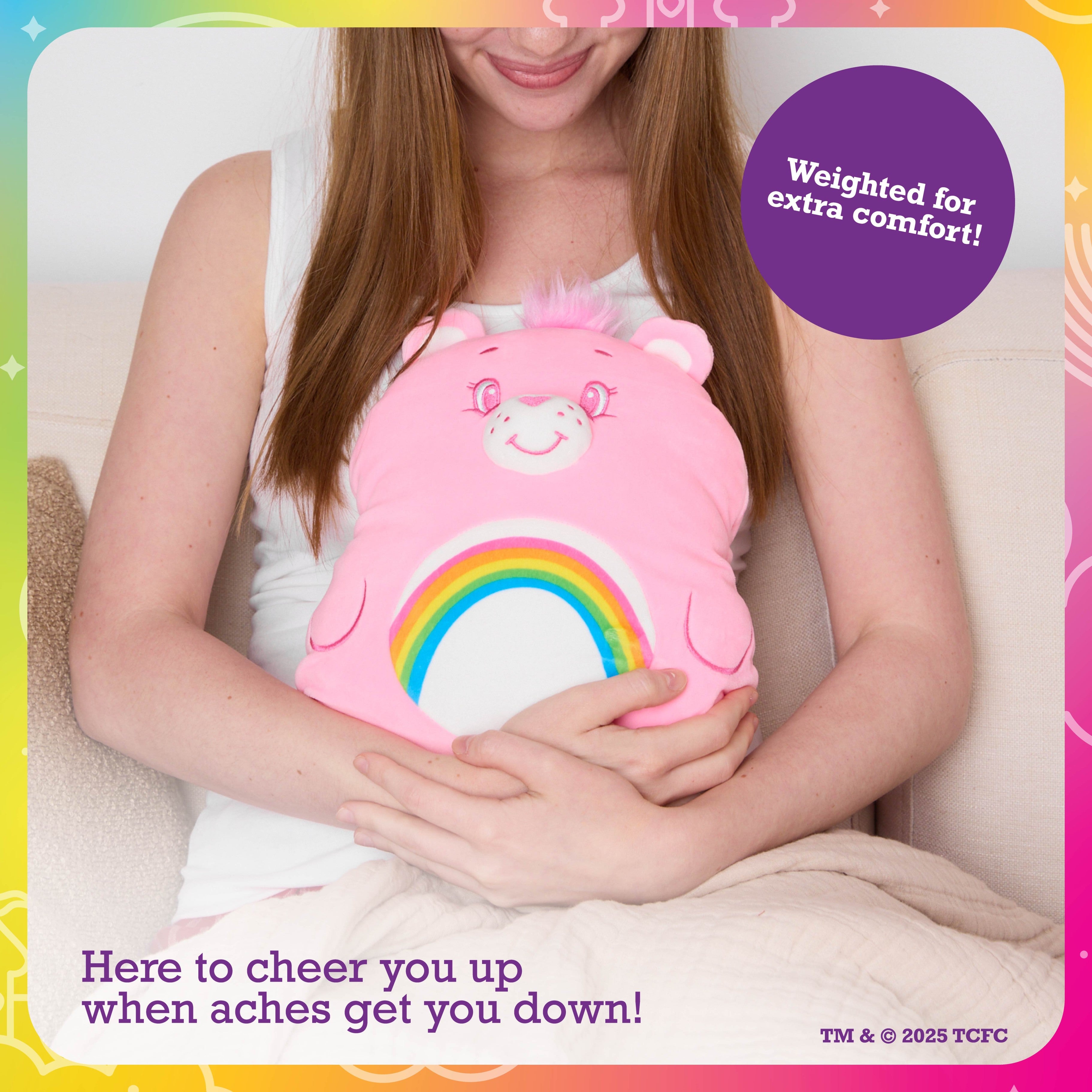 Weighted for extra comfort!

Here to cheer you up when aches get you down!

TM & © 2025 TCFC