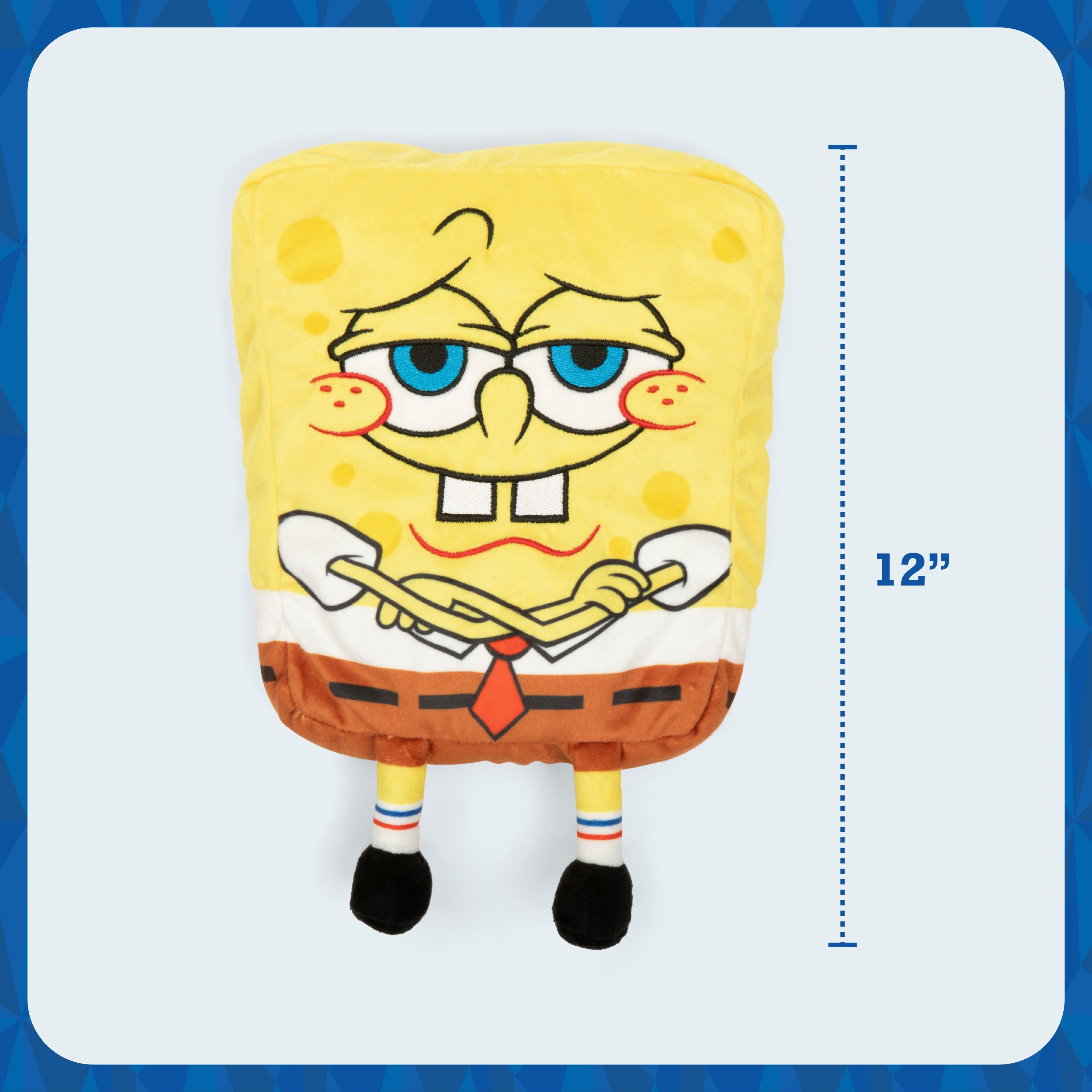 12”