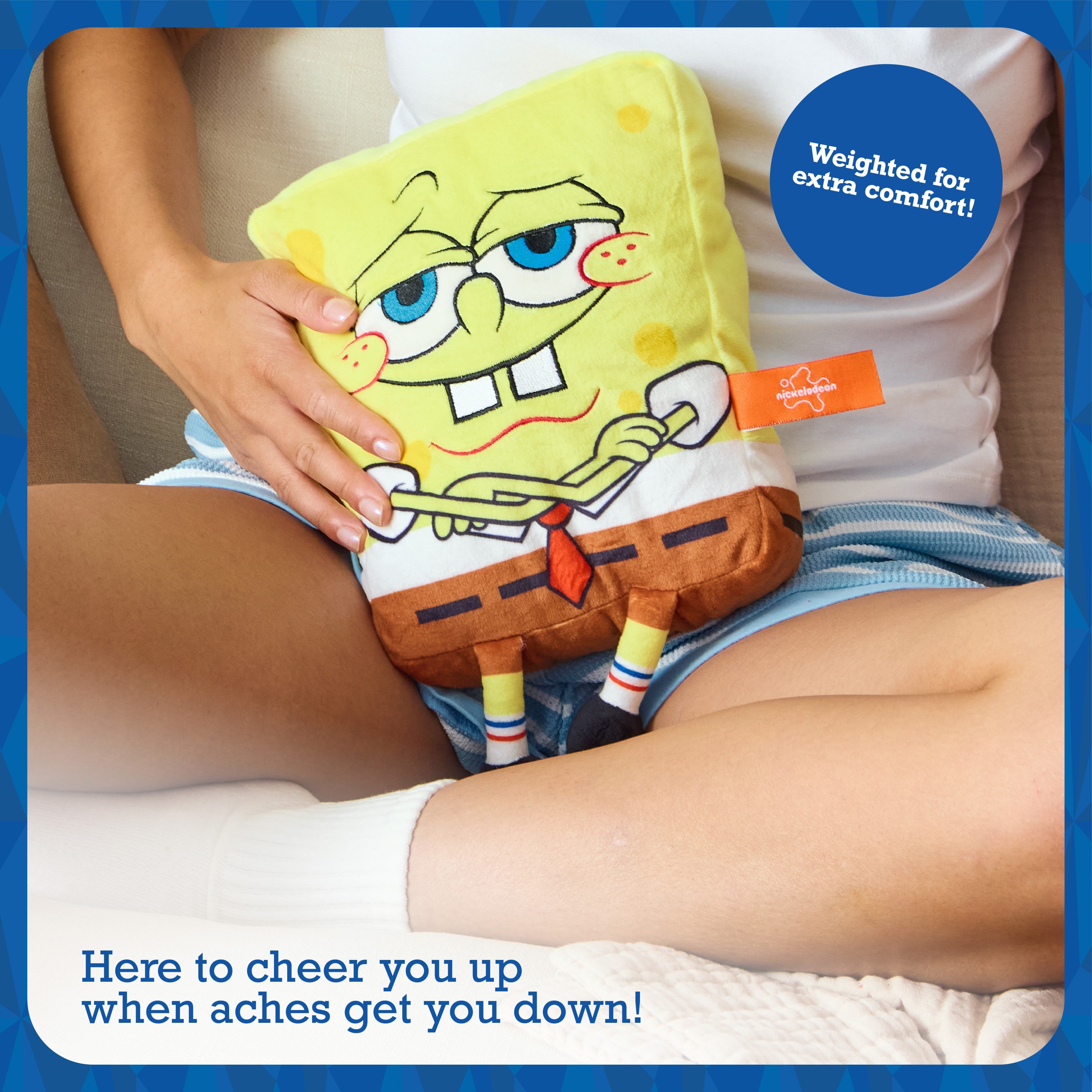 Weighted for extra comfort!

nickelodeon

Here to cheer you up when aches get you down!