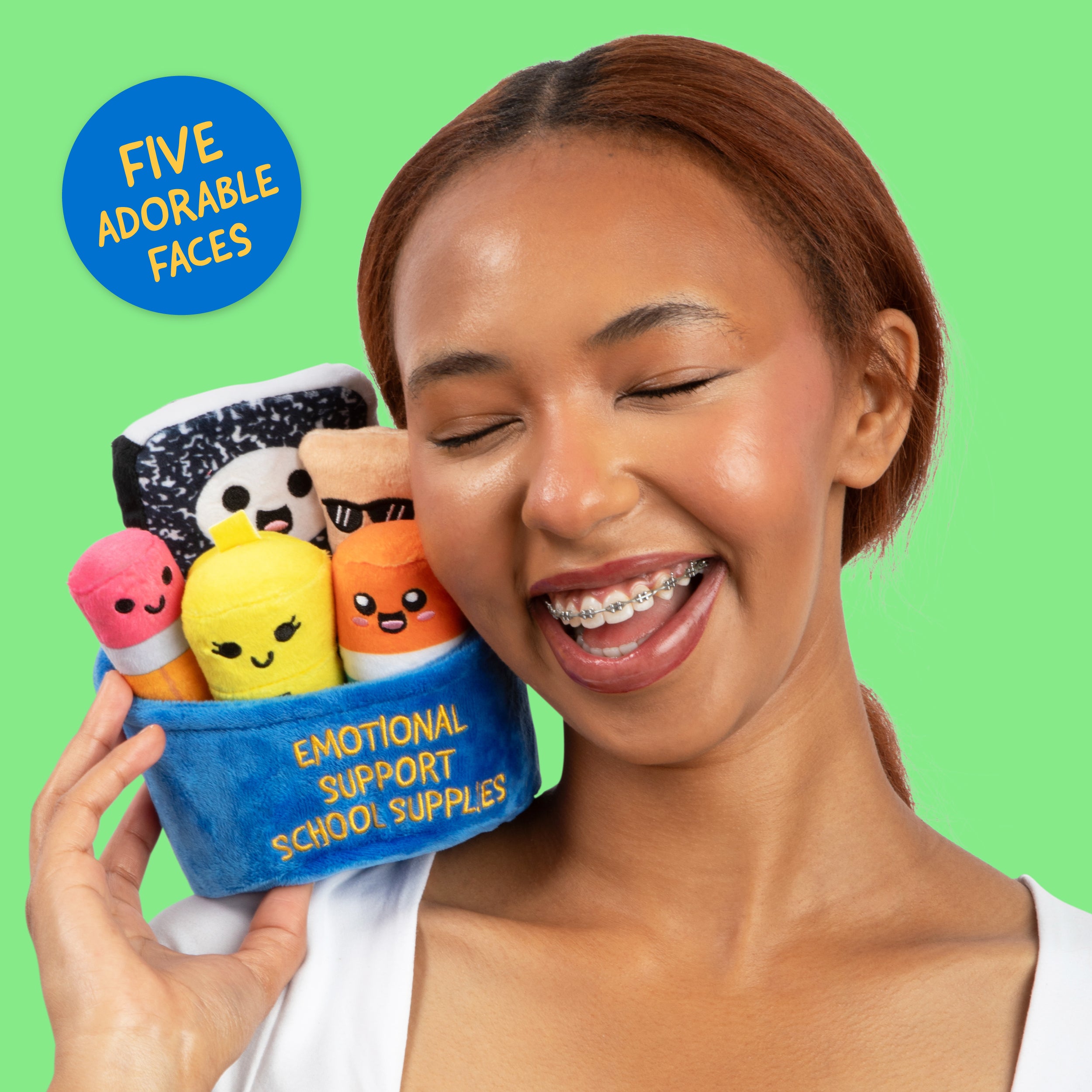 FIVE ADORABLE FACES

EMOTIONAL SUPPORT SCHOOL SUPPLIES