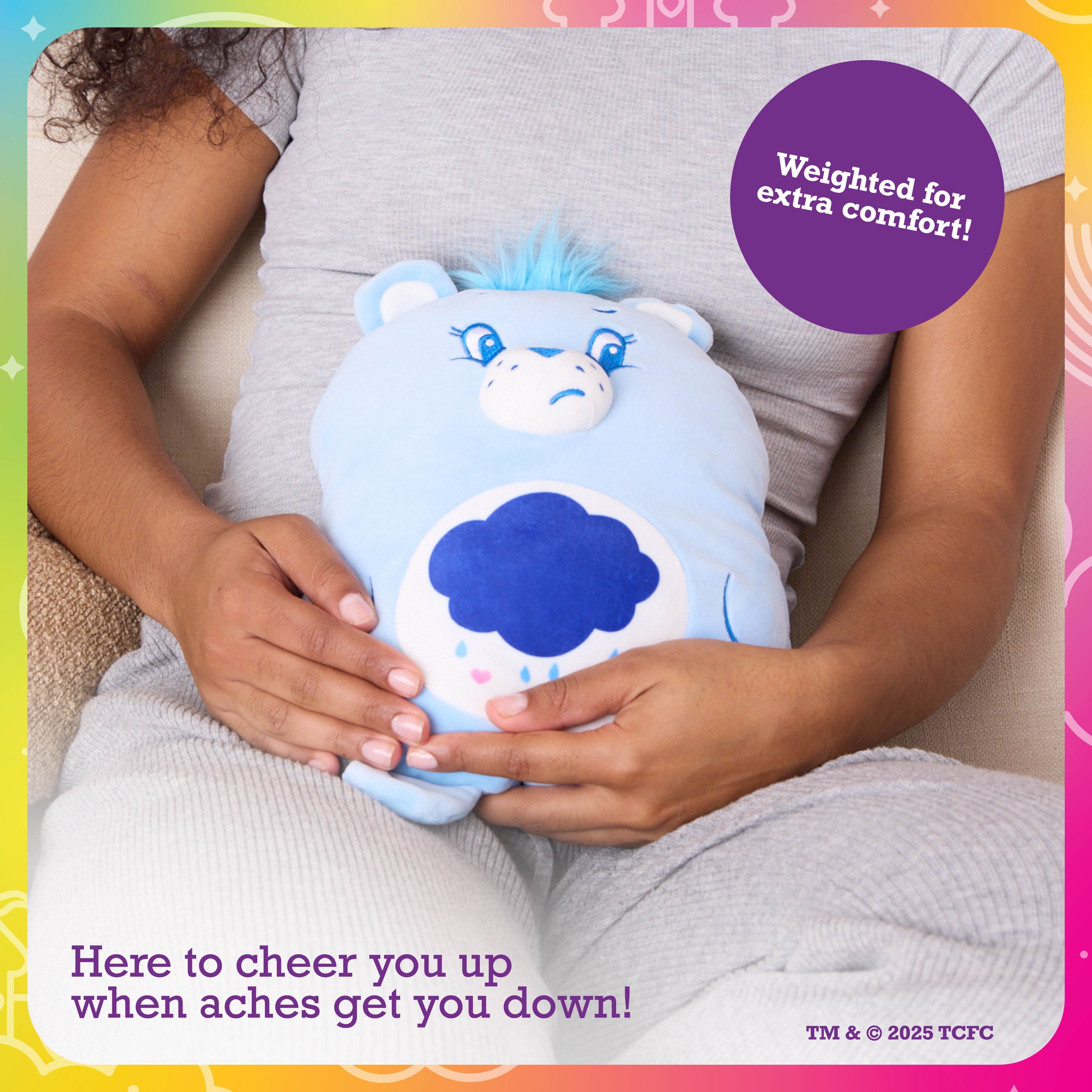 Weighted for extra comfort!

Here to cheer you up when aches get you down!

TM & © 2025 TCFC