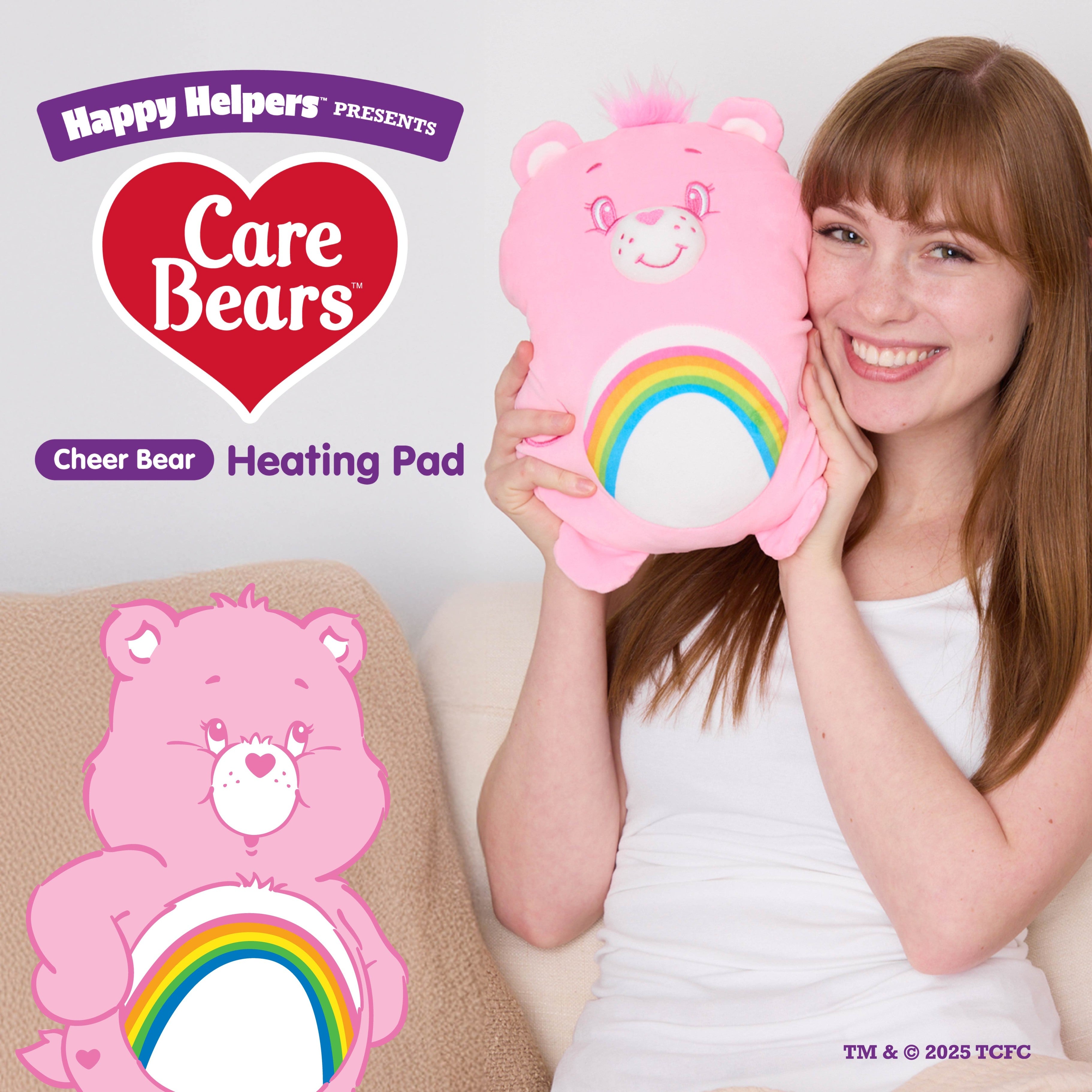 Happy Helpers™ PRESENTS

Care Bears™

Cheer Bear Heating Pad

TM & © 2025 TCFC