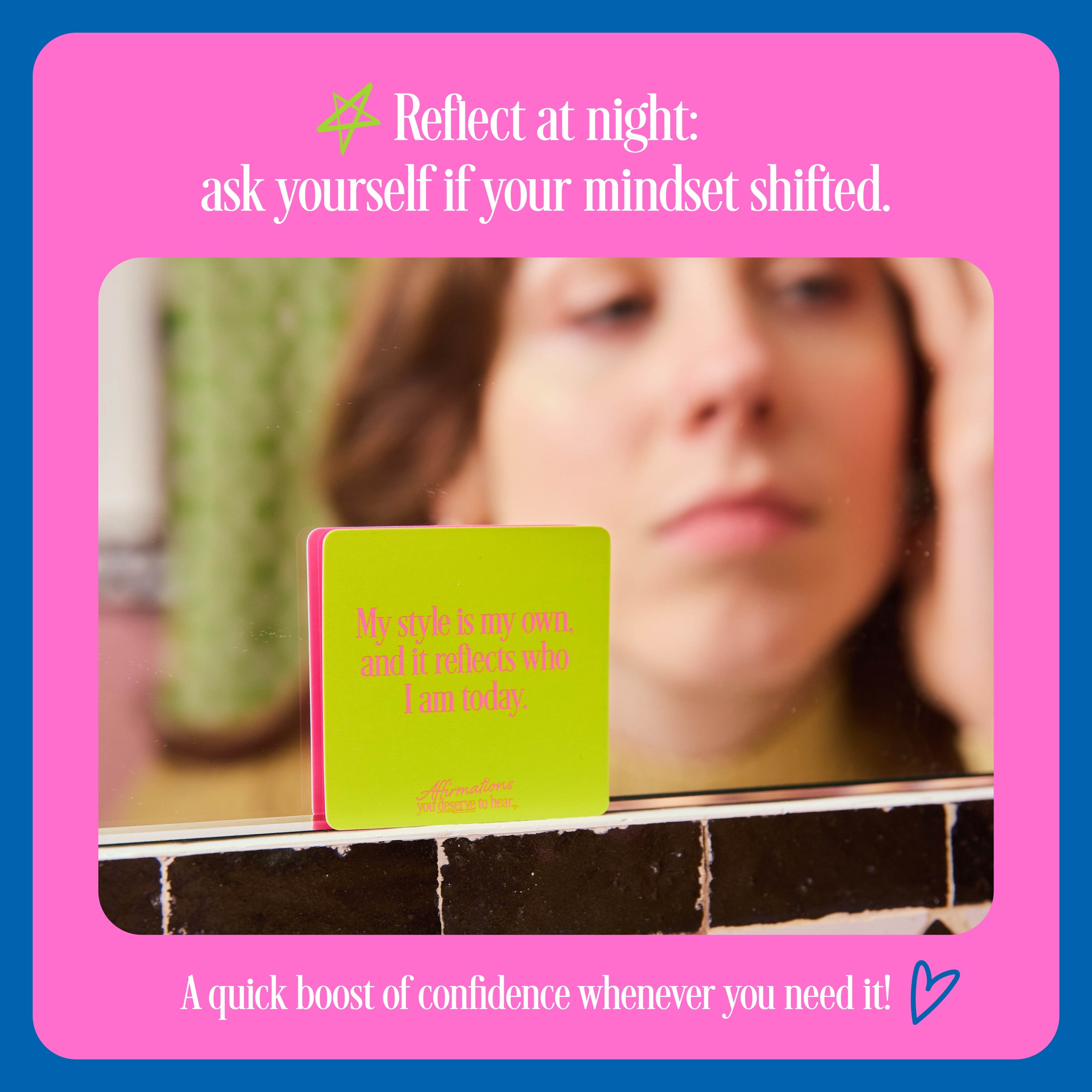 Reflect at night:
ask yourself if your mindset shifted.

My style is my own, and it reflects who I am today.

Affirmations you deserve to hear

A quick boost of confidence whenever you need it!